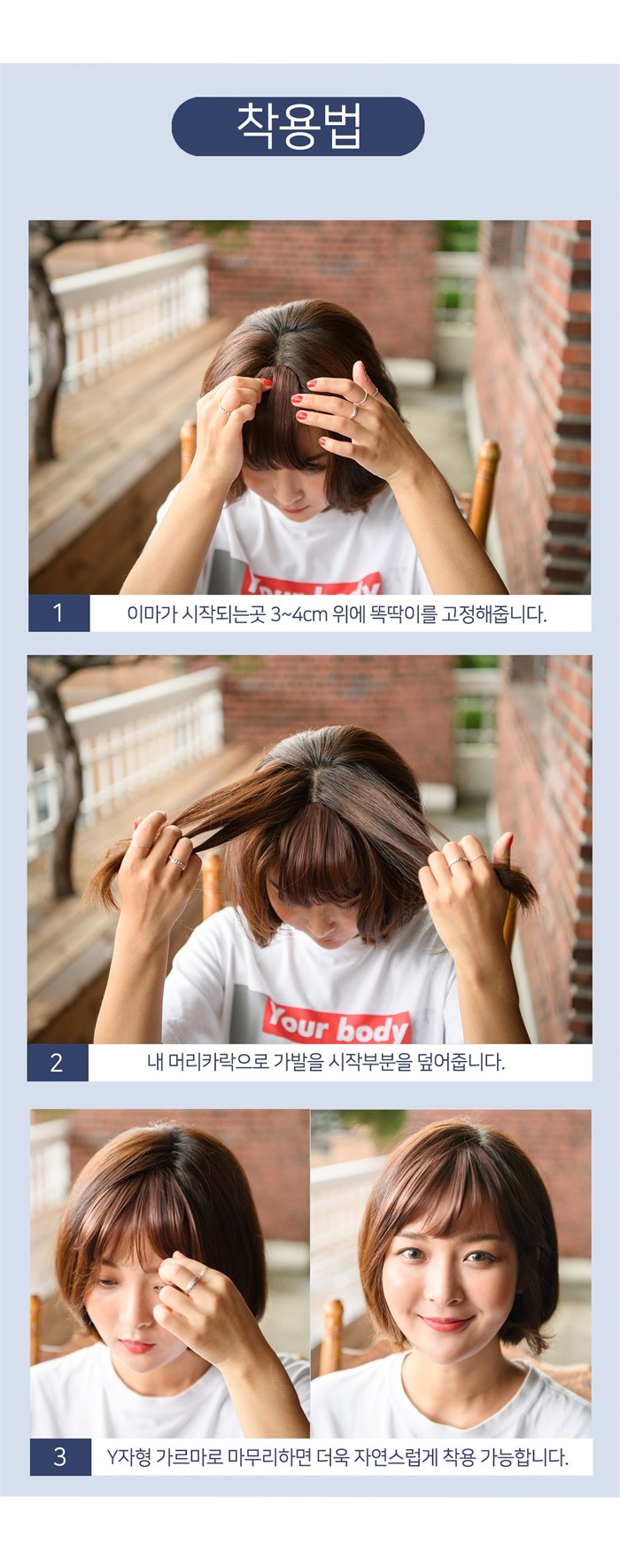 착용법

Your body

1 이마가 시작되는곳 3~4cm 위에 똑딱이를 고정해줍니다.

Your body

2 내 머리카락으로 가발을 시작부분을 덮어줍니다.

3 Y자형 가르마로 마무리하면 더욱 자연스럽게 착용 가능합니다.