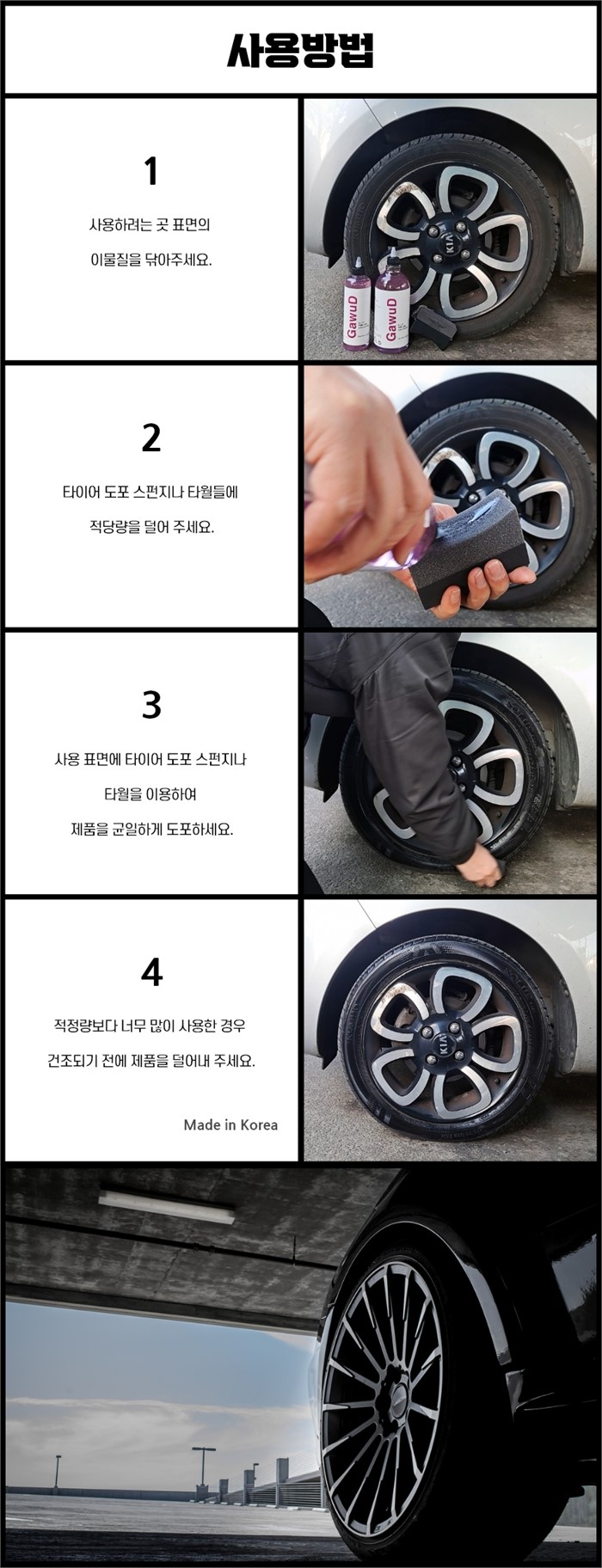 사용방법

1

사용하려는 곳 표면의

이물질을 닦아주세요.

GawuD

GawuD

KIA

2

타이어 도포 스펀지나 타월들에

적당량을 덜어 주세요.

3

사용 표면에 타이어 도포 스펀지나

타월을 이용하여

제품을 균일하게 도포하세요.

4

적정량보다 너무 많이 사용한 경우

건조되기 전에 제품을 덜어내 주세요.

Made in Korea

KIA